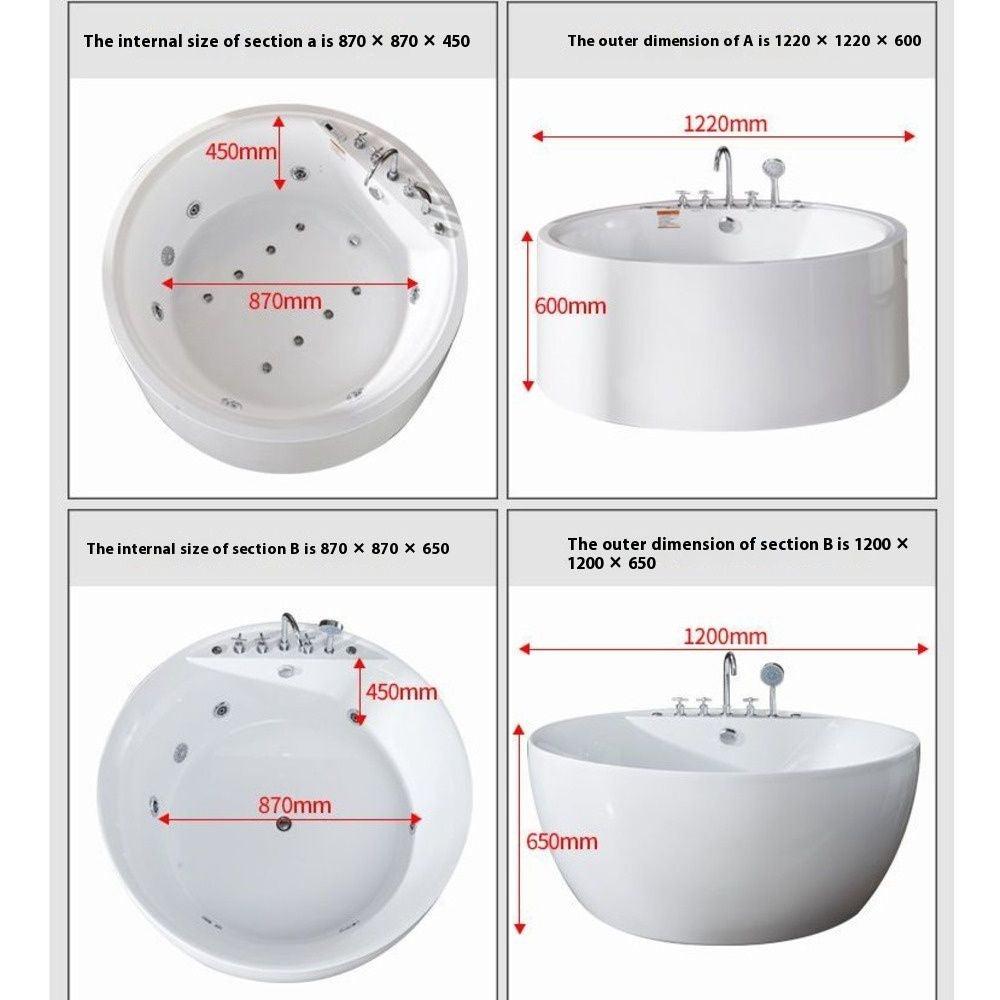 The internal size of section a is 870 × 870 × 450

450mm

870mm

The outer dimension of A is 1220 × 1220 × 600

1220mm

600mm

The internal size of section B is 870 × 870 × 650

450mm

870mm

The outer dimension of section B is 1200 × 1200 × 650

1200mm

650mm